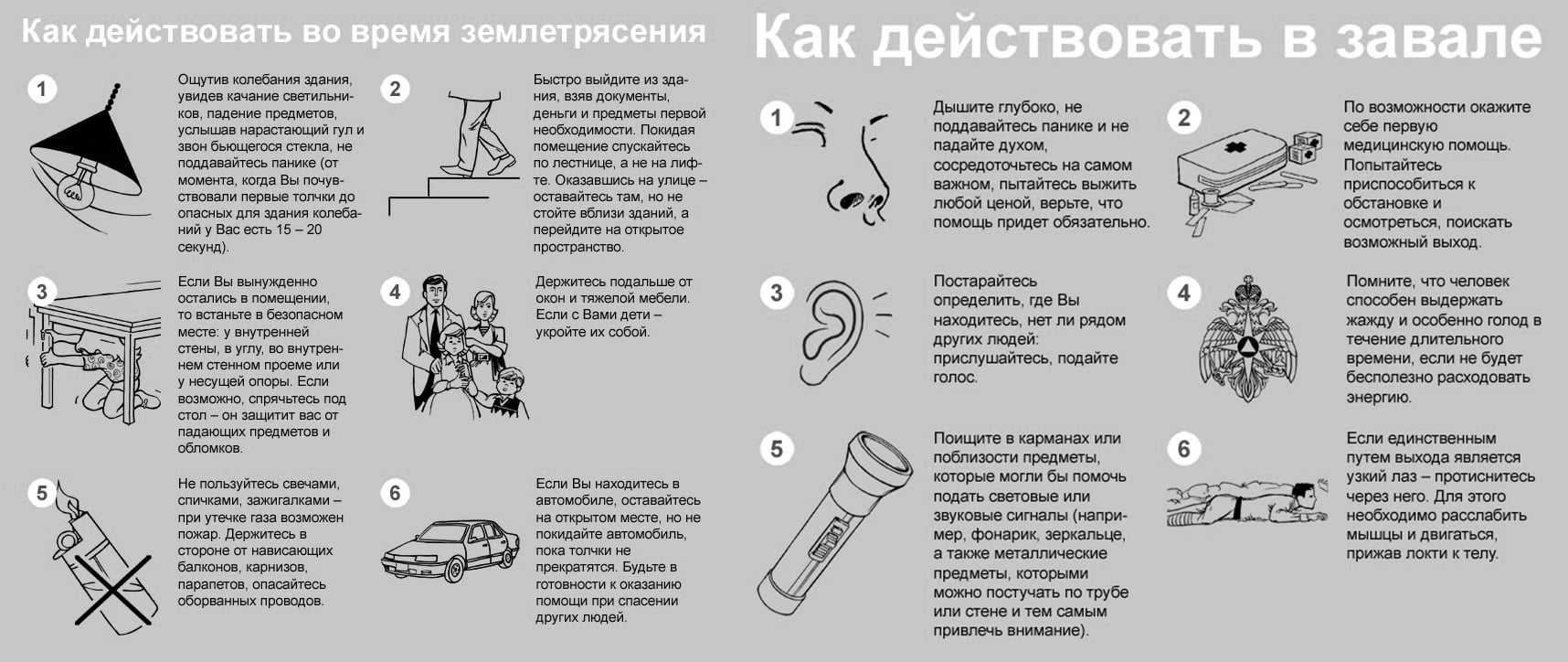 Как действовать во время землетрясения

1

Ощутив колебания здания, увидев качание светильников, падение предметов, услышав нарастающий гул и звон бьющегося стекла, не поддавайтесь панике (от момента, когда Вы почувствовали первые толчки до опасных для здания колебаний у Вас есть 15 – 20 секунд).

2

Быстро выйдите из здания, взяв документы, деньги и предметы первой необходимости. Покидая помещение спускайтесь по лестнице, а не на лифте. Оказавшись на улице – оставайтесь там, но не стойте вблизи зданий, а перейдите на открытое пространство.

3

Если Вы вынужденно остались в помещении, то встаньте в безопасном месте: у внутренней стены, в углу, во внутреннем стенном проеме или у несущей опоры. Если возможно, спрячьтесь под стол – он защитит вас от падающих предметов и обломков.

4

Держитесь подальше от окон и тяжелой мебели. Если с Вами дети – укройте их собой.

5

Не пользуйтесь свечами, спичками, зажигалками – при утечке газа возможен пожар. Держитесь в стороне от нависающих балконов, карнизов, парапетов, опасайтесь оборванных проводов.

6

Если Вы находитесь в автомобиле, оставайтесь на открытом месте, но не покидайте автомобиль, пока толчки не прекратятся. Будьте в готовности к оказанию помощи при спасении других людей.

Как действовать в завале

1

Дышите глубоко, не поддавайтесь панике и не падайте духом, сосредоточьтесь на самом важном, пытайтесь выжить любой ценой, верьте, что помощь придет обязательно.

2

По возможности окажите себе первую медицинскую помощь. Попытайтесь приспособиться к обстановке и осмотреться, поискать возможный выход.

3

Постарайтесь определить, где Вы находитесь, нет ли рядом других людей: прислушайтесь, подайте голос.

4

Помните, что человек способен выдержать жажду и особенно голод в течение длительного времени, если не будет бесполезно расходовать энергию.

5

Поищите в карманах или поблизости предметы, которые могли бы помочь подать световые или звуковые сигналы (например, фонарик, зеркальце, а также металлические предметы, которыми можно постучать по трубе или стене и тем самым привлечь внимание).

6

Если единственным путем выхода является узкий лаз – протиснитесь через него. Для этого необходимо расслабить мышцы и двигаться, прижав локти к телу.